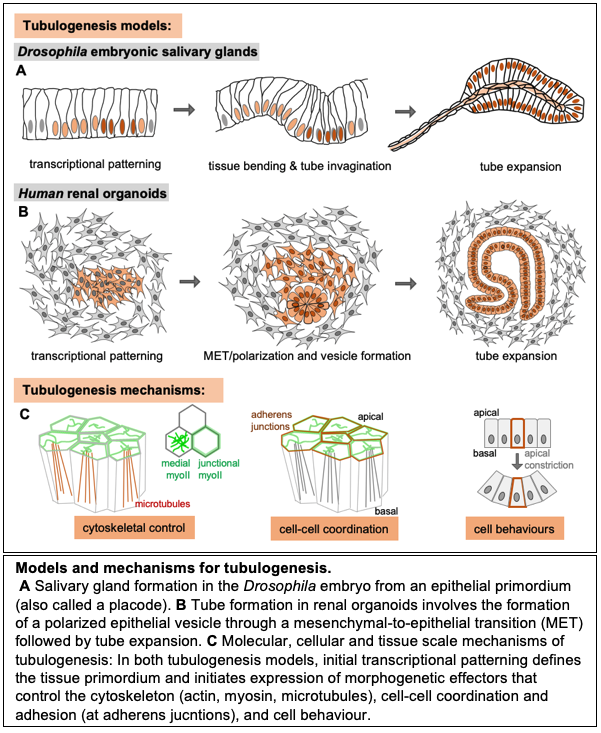 Tubulogenesis models:

Drosophila embryonic salivary glands

A

transcriptional patterning

tissue bending & tube invagination

tube expansion

Human renal organoids

B

transcriptional patterning

MET/polarization and vesicle formation

tube expansion

Tubulogenesis mechanisms:

C

medial myoII

junctional myoII

microtubules

cytoskeletal control

adherens junctions

apical

basal

cell-cell coordination

apical

basal

apical constriction

cell behaviours

Models and mechanisms for tubulogenesis.

A Salivary gland formation in the Drosophila embryo from an epithelial primordium (also called a placode). B Tube formation in renal organoids involves the formation of a polarized epithelial vesicle through a mesenchymal-to-epithelial transition (MET) followed by tube expansion. C Molecular, cellular and tissue scale mechanisms of tubulogenesis: In both tubulogenesis models, initial transcriptional patterning defines the tissue primordium and initiates expression of morphogenetic effectors that control the cytoskeleton (actin, myosin, microtubules), cell-cell coordination and adhesion (at adherens jucntions), and cell behaviour.