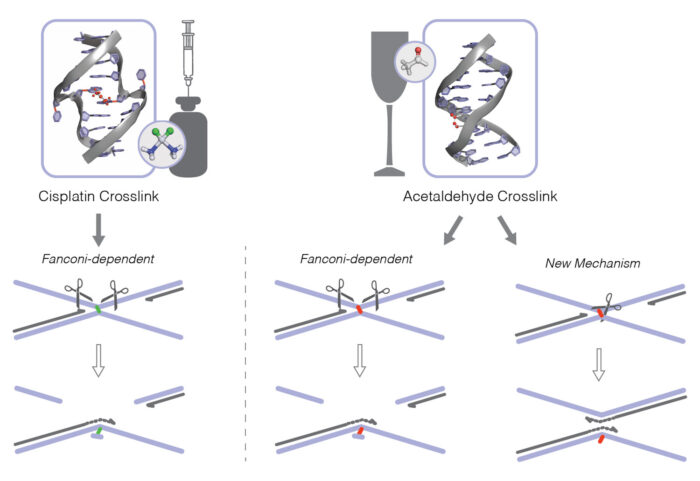 Cisplatin Crosslink

Acetaldehyde Crosslink

Fanconi-dependent

Fanconi-dependent

New Mechanism